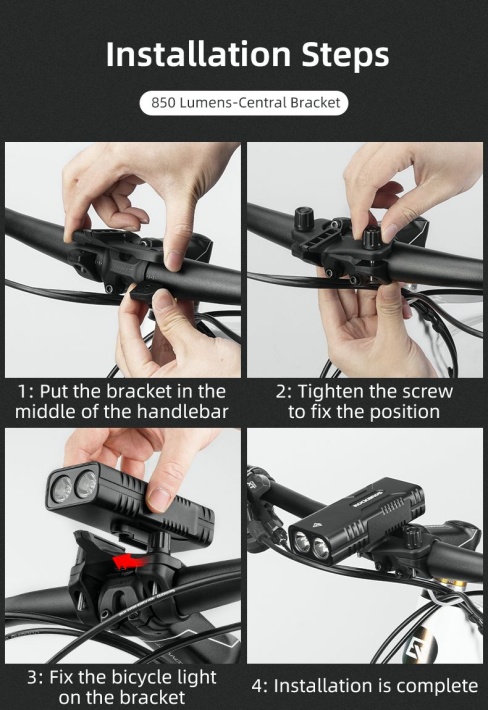 Installation Steps

850 Lumens-Central Bracket

1: Put the bracket in the middle of the handlebar

2: Tighten the screw to fix the position

3: Fix the bicycle light on the bracket

4: Installation is complete