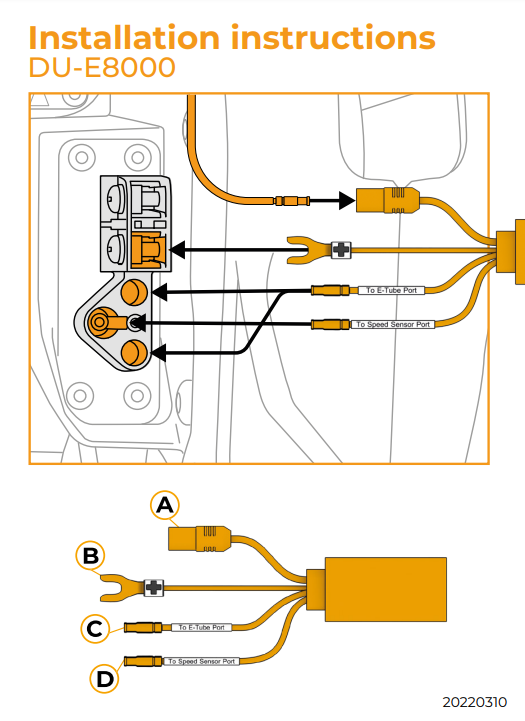 Installation instructions
DU-E8000

To E-Tube Port
To Speed Sensor Port

A
B
C
To E-Tube Port
D
To Speed Sensor Port

20220310