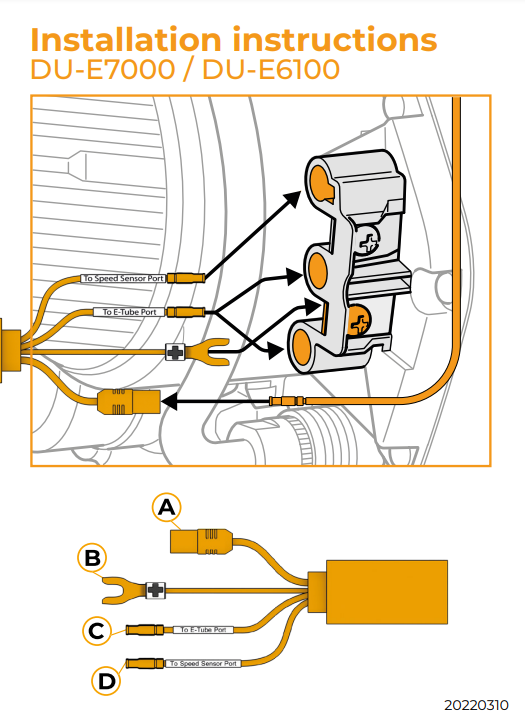 Installation instructions
DU-E7000 / DU-E6100

To Speed Sensor Port

To E-Tube Port

A

B

C
To E-Tube Port

D
To Speed Sensor Port

20220310